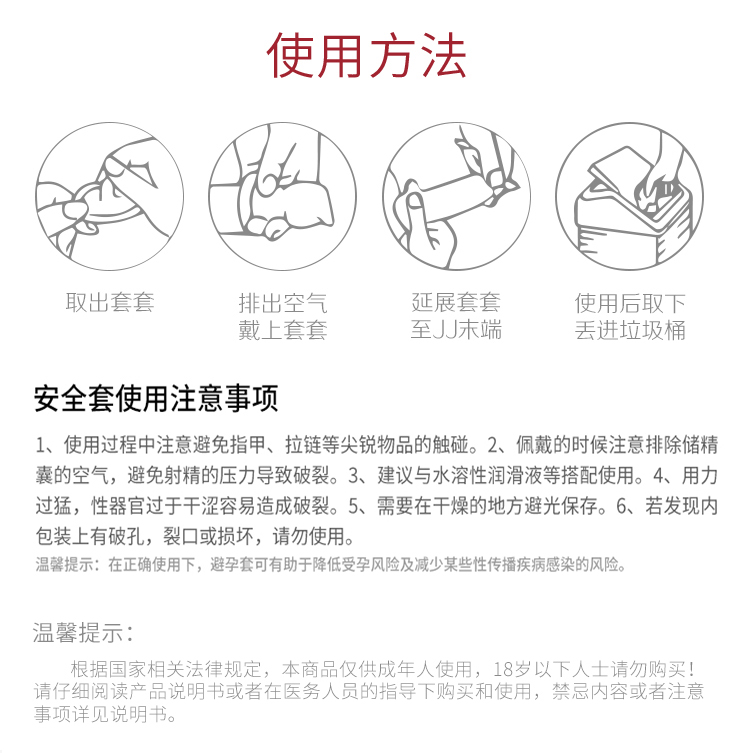 使用方法

取出套套

排出空气
戴上套套

延展套套
至JJ末端

使用后取下
丢进垃圾桶

安全套使用注意事项

1、使用过程中注意避免指甲、拉链等尖锐物品的触碰。2、佩戴的时候注意排除储精囊的空气，避免射精的压力导致破裂。3、建议与水溶性润滑液等搭配使用。4、用力过猛，性器官过于干涩容易造成破裂。5、需要在干燥的地方避光保存。6、若发现内包装上有破孔，裂口或损坏，请勿使用。

温馨提示：在正确使用下，避孕套可有助于降低受孕风险及减少某些性传播疾病感染的风险。

温馨提示：

根据国家相关法律规定，本商品仅供成年人使用，18岁以下人士请勿购买！请仔细阅读产品说明书或者在医务人员的指导下购买和使用，禁忌内容或者注意事项详见说明书。